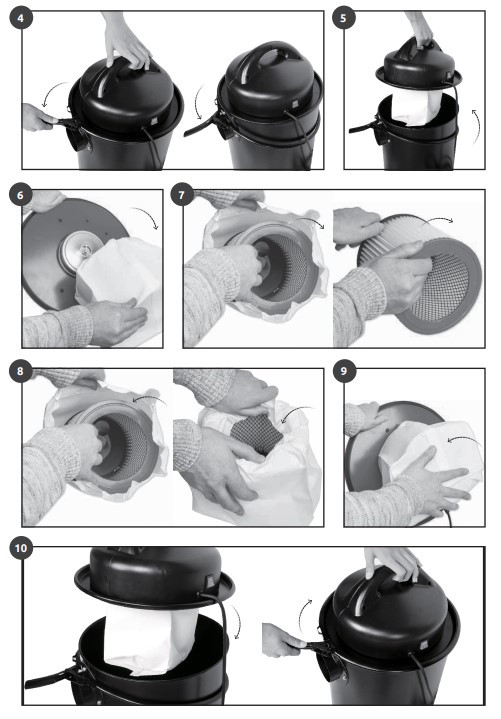 4

5

6

7

8

9

10